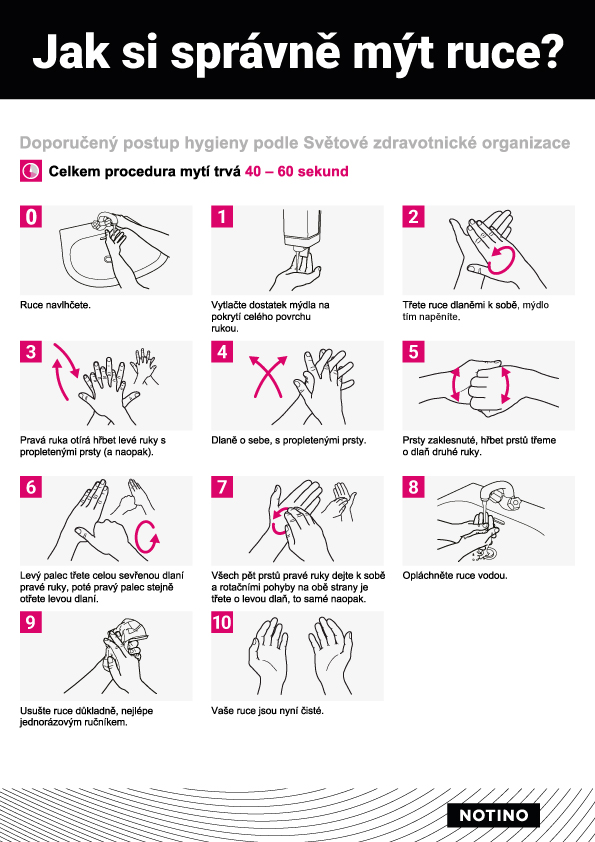 Jak si správně mýt ruce?

Doporučený postup hygieny podle Světové zdravotnické organizace

Celkem procedura mytí trvá 40 – 60 sekund

0

Ruce navlhčete.

1

Vytlačte dostatek mýdla na pokrytí celého povrchu rukou.

2

Třete ruce dlaněmi k sobě, mýdlo tím napěníte.

3

Pravá ruka otírá hřbet levé ruky s propletenými prsty (a naopak).

4

Dlaně o sebe, s propletenými prsty.

5

Prsty zaklesnuté, hřbet prstů třeme o dlaň druhé ruky.

6

Levý palec třete celou sevřenou dlaní pravé ruky, poté pravý palec stejně otřete levou dlaní.

7

Všech pět prstů pravé ruky dejte k sobě a rotačními pohyby na obě strany je třete o levou dlaň, to samé naopak.

8

Opláchněte ruce vodou.

9

Usušte ruce důkladně, nejlépe jednorázovým ručníkem.

10

Vaše ruce jsou nyní čisté.

NOTINO